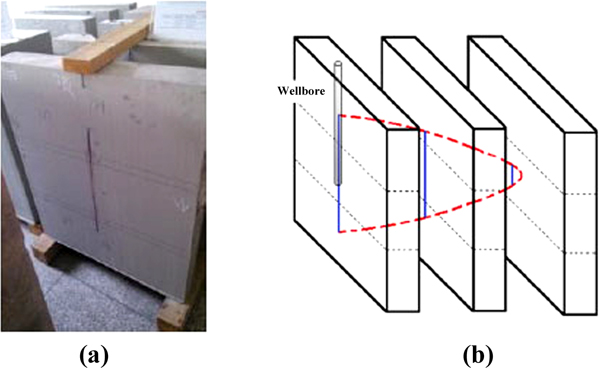 Wellbore

(a)

(b)